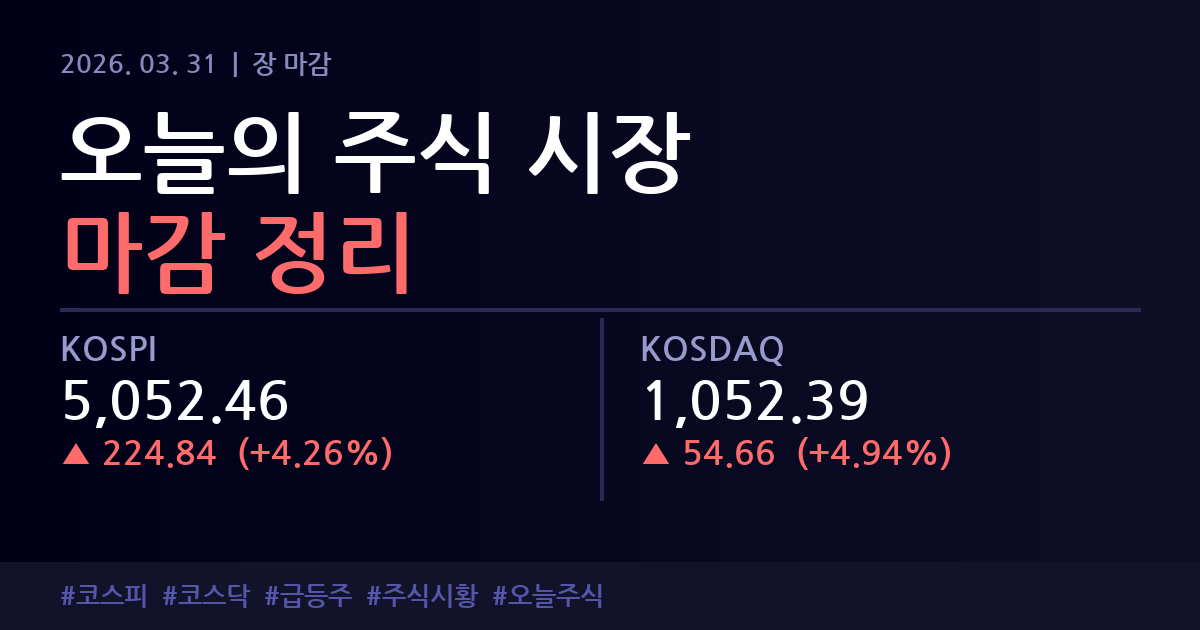 2026. 03. 31 | 장 마감

오늘의 주식 시장
마감 정리

KOSPI
5,052.46
▲ 224.84 (+4.26%)

KOSDAQ
1,052.39
▲ 54.66 (+4.94%)

#코스피 #코스닥 #급등주 #주식시황 #오늘주식