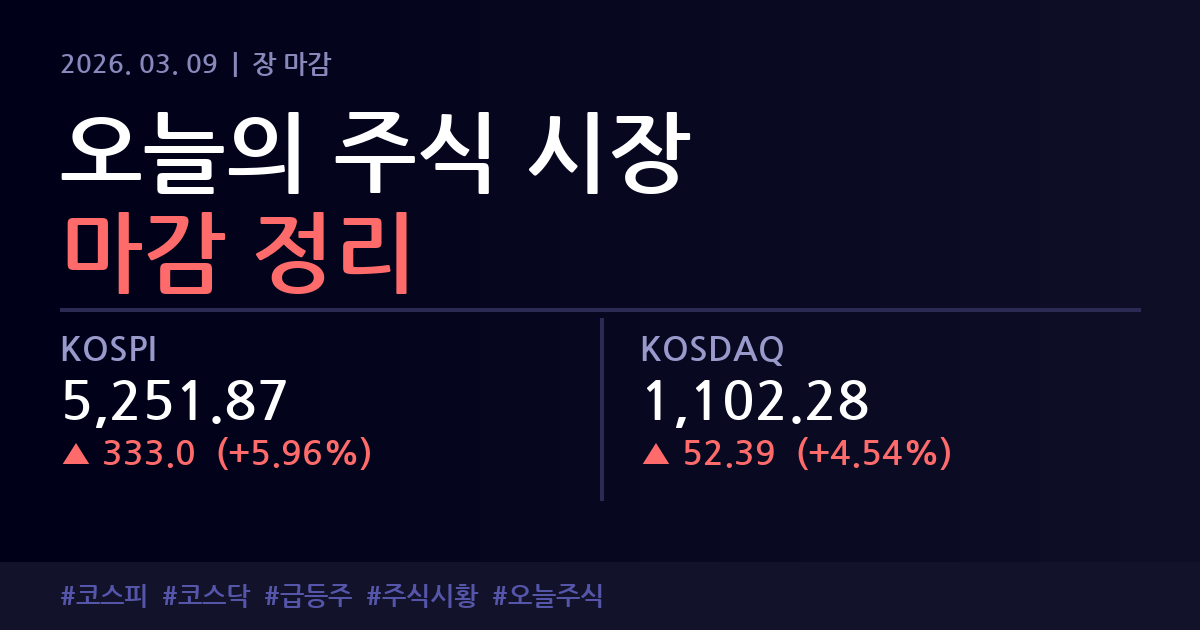 2026. 03. 09 | 장 마감

오늘의 주식 시장
마감 정리

KOSPI
5,251.87
▲ 333.0 (+5.96%)

KOSDAQ
1,102.28
▲ 52.39 (+4.54%)

#코스피 #코스닥 #급등주 #주식시황 #오늘주식