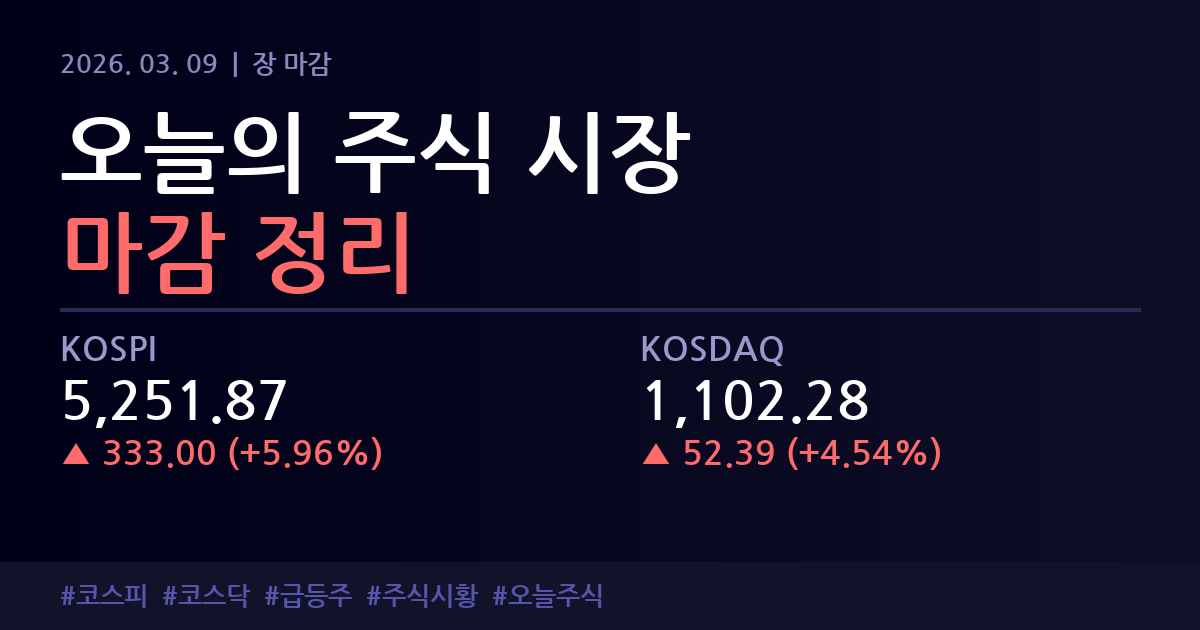 2026. 03. 09 | 장 마감

오늘의 주식 시장
마감 정리

KOSPI
5,251.87
▲ 333.00 (+5.96%)

KOSDAQ
1,102.28
▲ 52.39 (+4.54%)

#코스피 #코스닥 #급등주 #주식시황 #오늘주식